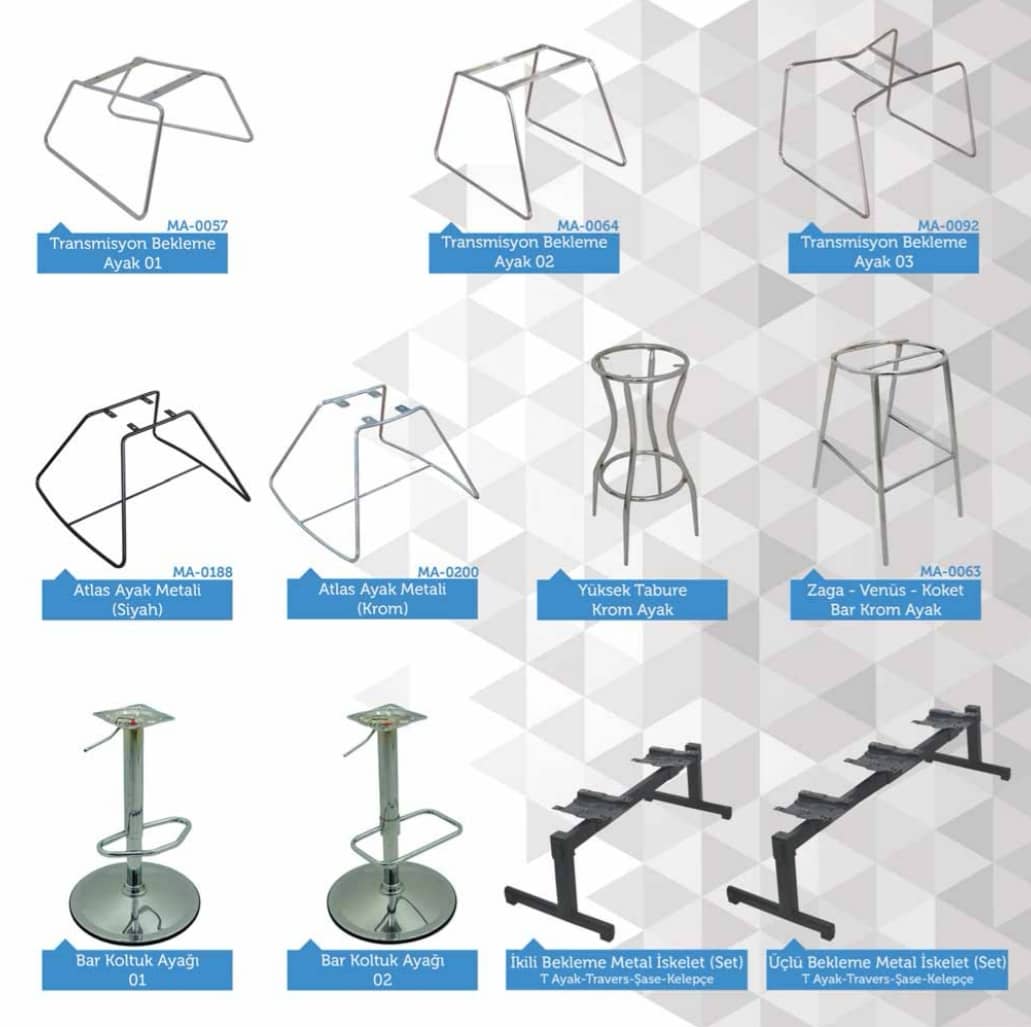 MA-0057
Transmisyon Bekleme Ayak 01

MA-0064
Transmisyon Bekleme Ayak 02

MA-0092
Transmisyon Bekleme Ayak 03

MA-0188
Atlas Ayak Metali (Siyah)

MA-0200
Atlas Ayak Metali (Krom)

Yüksek Tabure Krom Ayak

MA-0063
Zaga - Venüs - Koket Bar Krom Ayak

Bar Koltuk Ayağı 01

Bar Koltuk Ayağı 02

İkili Bekleme Metal İskelet (Set)
T Ayak-Travers-Şase-Kelepçe

Üçlü Bekleme Metal İskelet (Set)
T Ayak-Travers-Şase-Kelepçe